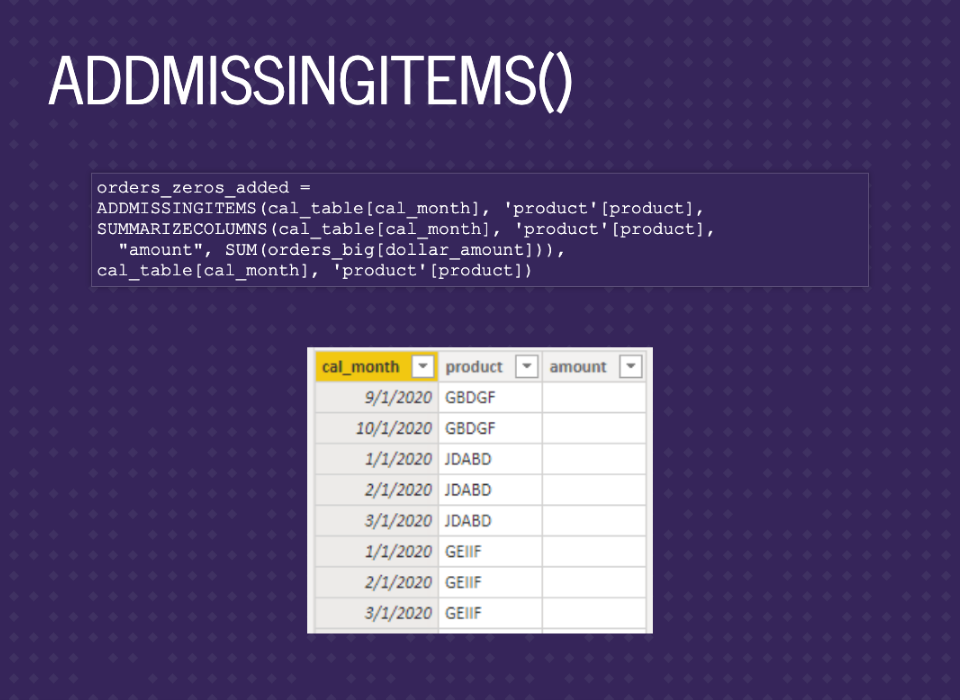 ADDMISSINGITEMS()

orders_zeros_added =
ADDMISSINGITEMS(cal_table[cal_month], 'product'[product],
SUMMARIZECOLUMNS(cal_table[cal_month], 'product'[product],
  "amount", SUM(orders_big[dollar_amount])),
cal_table[cal_month], 'product'[product])

| cal_month | product | amount |
|---|---|---|
| 9/1/2020 | GBDGF | |
| 10/1/2020 | GBDGF | |
| 1/1/2020 | JDABD | |
| 2/1/2020 | JDABD | |
| 3/1/2020 | JDABD | |
| 1/1/2020 | GEIIF | |
| 2/1/2020 | GEIIF | |
| 3/1/2020 | GEIIF | |